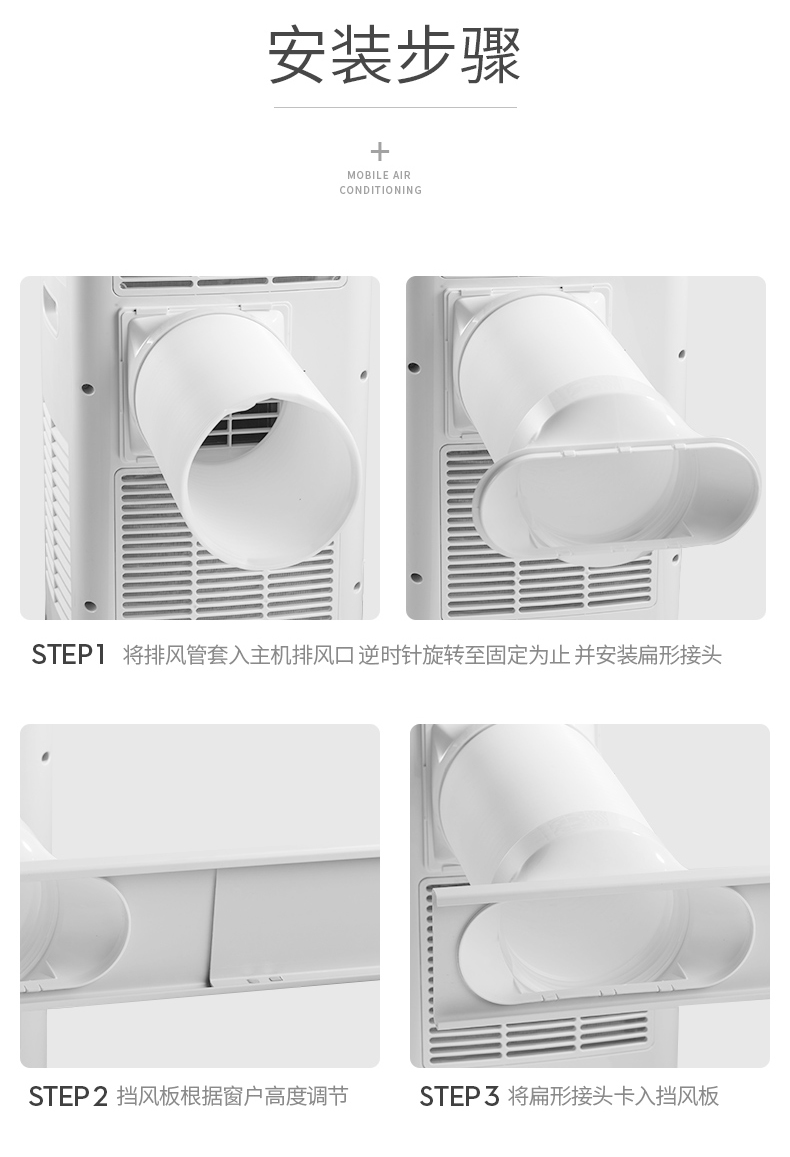 安装步骤

+
MOBILE AIR
CONDITIONING

STEP1 将排风管套入主机排风口 逆时针旋转至固定为止 并安装扁形接头

STEP2 挡风板根据窗户高度调节

STEP3 将扁形接头卡入挡风板