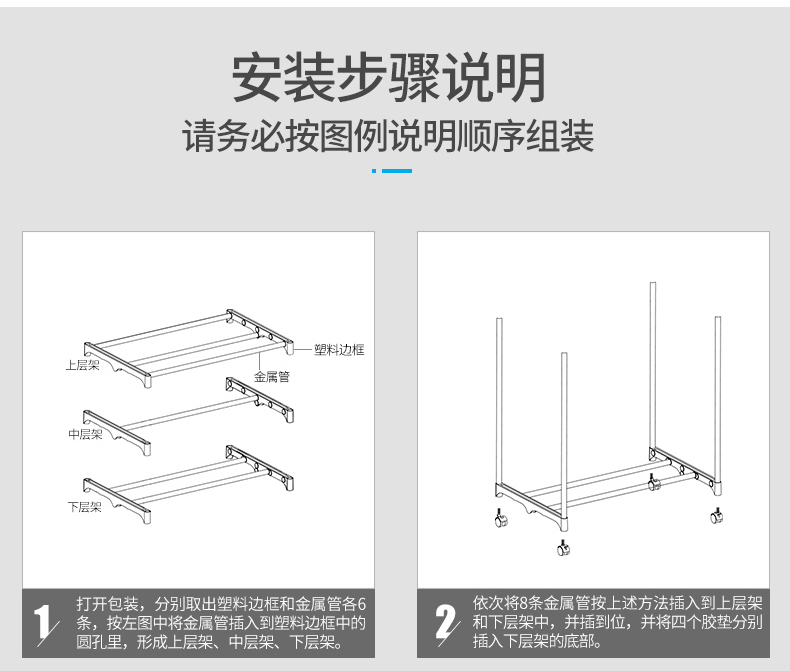 安装步骤说明

请务必按图例说明顺序组装

上层架

塑料边框

金属管

中层架

下层架

1

打开包装，分别取出塑料边框和金属管各6条，按左图中将金属管插入到塑料边框中的圆孔里，形成上层架、中层架、下层架。

2

依次将8条金属管按上述方法插入到上层架和下层架中，并插到位，并将四个胶垫分别插入下层架的底部。