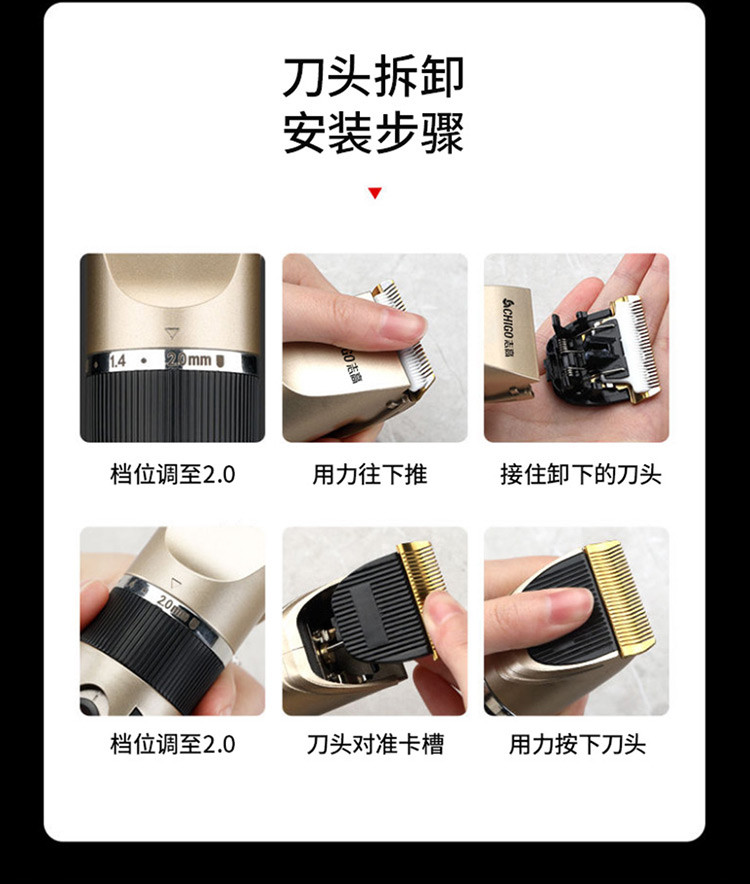 刀头拆卸
安装步骤

1.4 • 2.0mm

CHIGO 志高

CHIGO 志高

档位调至2.0

用力往下推

接住卸下的刀头

2.0mm

档位调至2.0

刀头对准卡槽

用力按下刀头